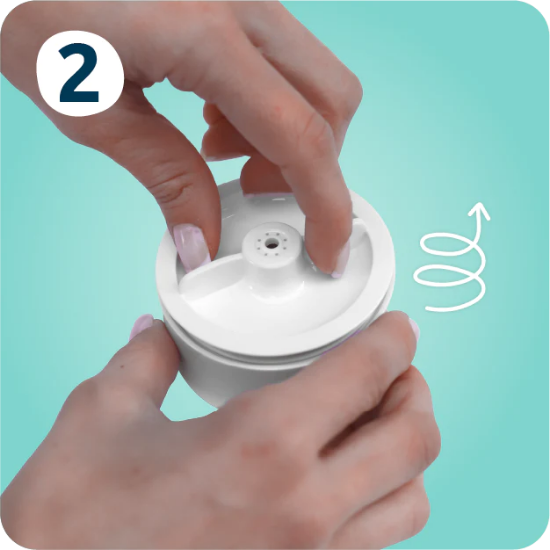 2